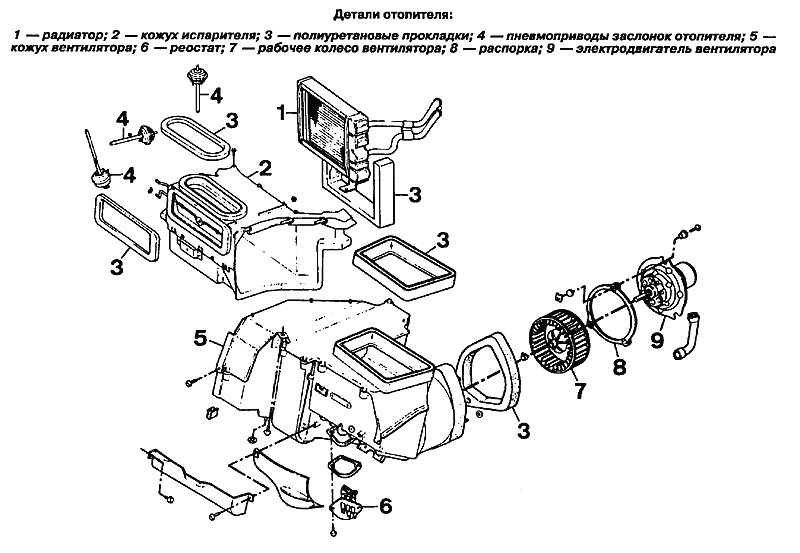 Детали отопителя:

1 — радиатор; 2 — кожух испарителя; 3 — полиуретановые прокладки; 4 — пневмоприводы заслонок отопителя; 5 — кожух вентилятора; 6 — реостат; 7 — рабочее колесо вентилятора; 8 — распорка; 9 — электродвигатель вентилятора

4
4
3
1
4
2
3
3
3
5
9
8
7
3
6