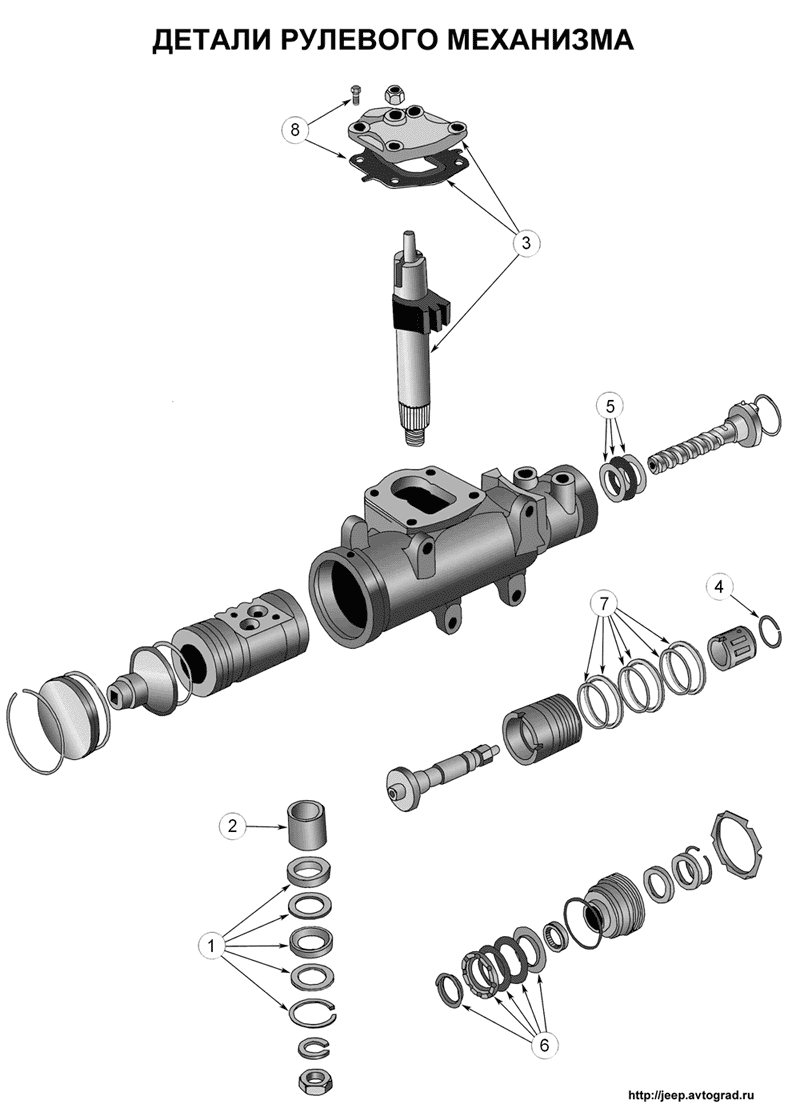 ДЕТАЛИ РУЛЕВОГО МЕХАНИЗМА

8

3

5

4

7

2

1

6

http://jeep.avtograd.ru