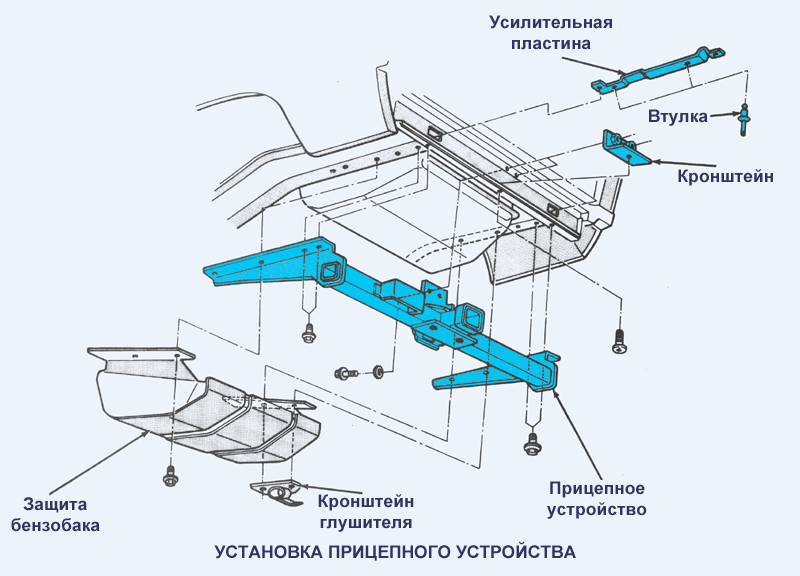 Усилительная пластина

Втулка

Кронштейн

Защита бензобака

Кронштейн глушителя

Прицепное устройство

УСТАНОВКА ПРИЦЕПНОГО УСТРОЙСТВА