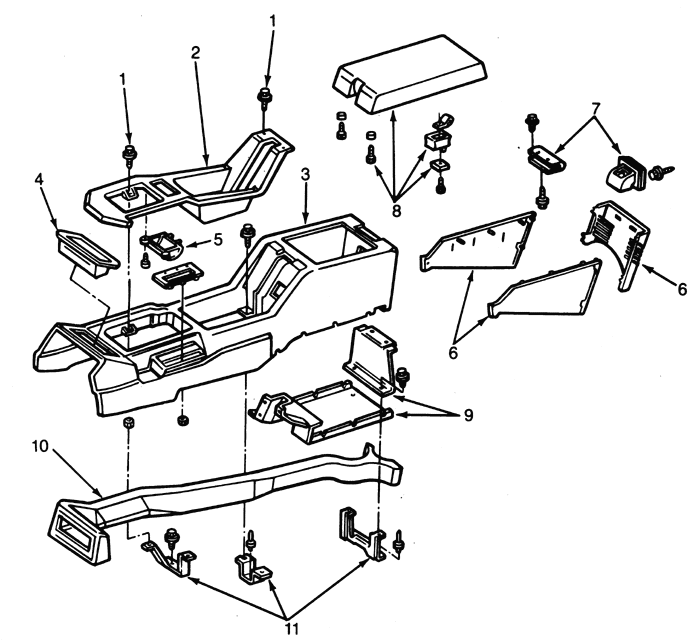 1
2
1
4
3
5
8
7
6
6
9
10
11