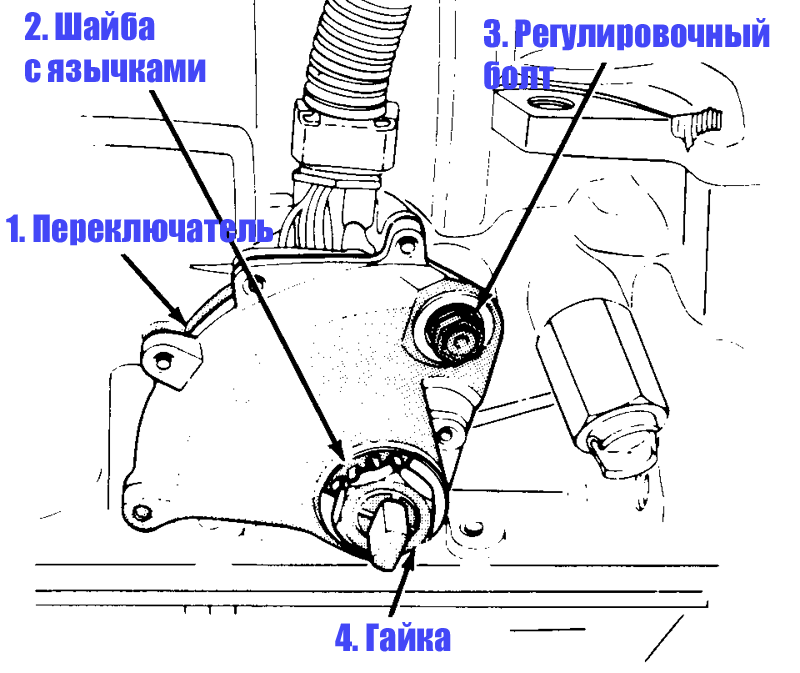 2. Шайба с язычками

3. Регулировочный болт

1. Переключатель

4. Гайка