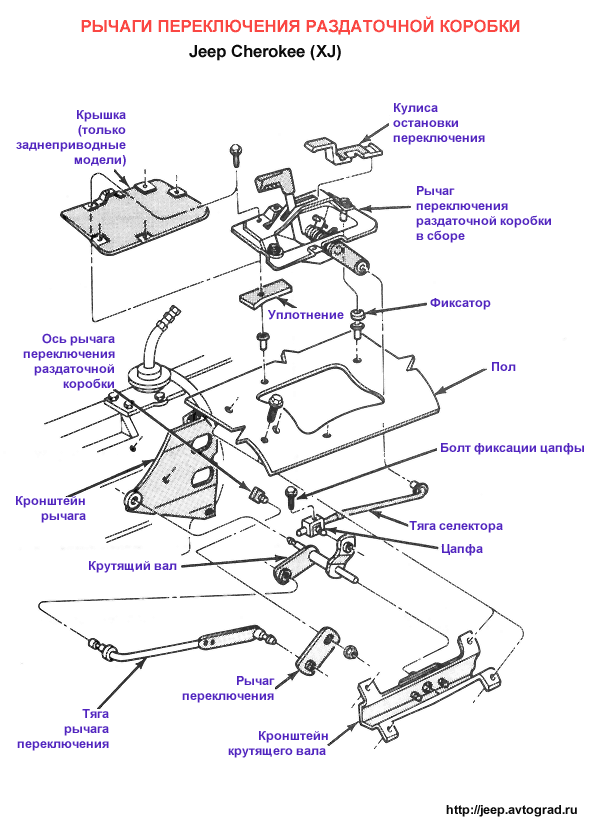 РЫЧАГИ ПЕРЕКЛЮЧЕНИЯ РАЗДАТОЧНОЙ КОРОБКИ

Jeep Cherokee (XJ)

Крышка (только заднеприводные модели)

Кулиса остановки переключения

Рычаг переключения раздаточной коробки в сборе

Уплотнение

Фиксатор

Ось рычага переключения раздаточной коробки

Пол

Болт фиксации цапфы

Кронштейн рычага

Тяга селектора

Цапфа

Крутящий вал

Рычаг переключения

Тяга рычага переключения

Кронштейн крутящего вала

http://jeep.avtograd.ru