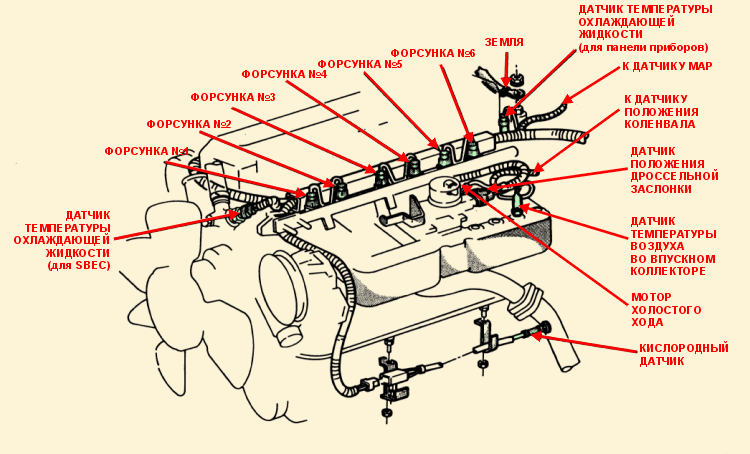 ДАТЧИК ТЕМПЕРАТУРЫ ОХЛАЖДАЮЩЕЙ ЖИДКОСТИ (для панели приборов)

ЗЕМЛЯ

ФОРСУНКА №6

ФОРСУНКА №5

ФОРСУНКА №4

ФОРСУНКА №3

ФОРСУНКА №2

ФОРСУНКА №1

К ДАТЧИКУ MAP

К ДАТЧИКУ ПОЛОЖЕНИЯ КОЛЕНВАЛА

ДАТЧИК ПОЛОЖЕНИЯ ДРОССЕЛЬНОЙ ЗАСЛОНКИ

ДАТЧИК ТЕМПЕРАТУРЫ ОХЛАЖДАЮЩЕЙ ЖИДКОСТИ (для SBEC)

ДАТЧИК ТЕМПЕРАТУРЫ ВОЗДУХА ВО ВПУСКНОМ КОЛЛЕКТОРЕ

МОТОР ХОЛОСТОГО ХОДА

КИСЛОРОДНЫЙ ДАТЧИК