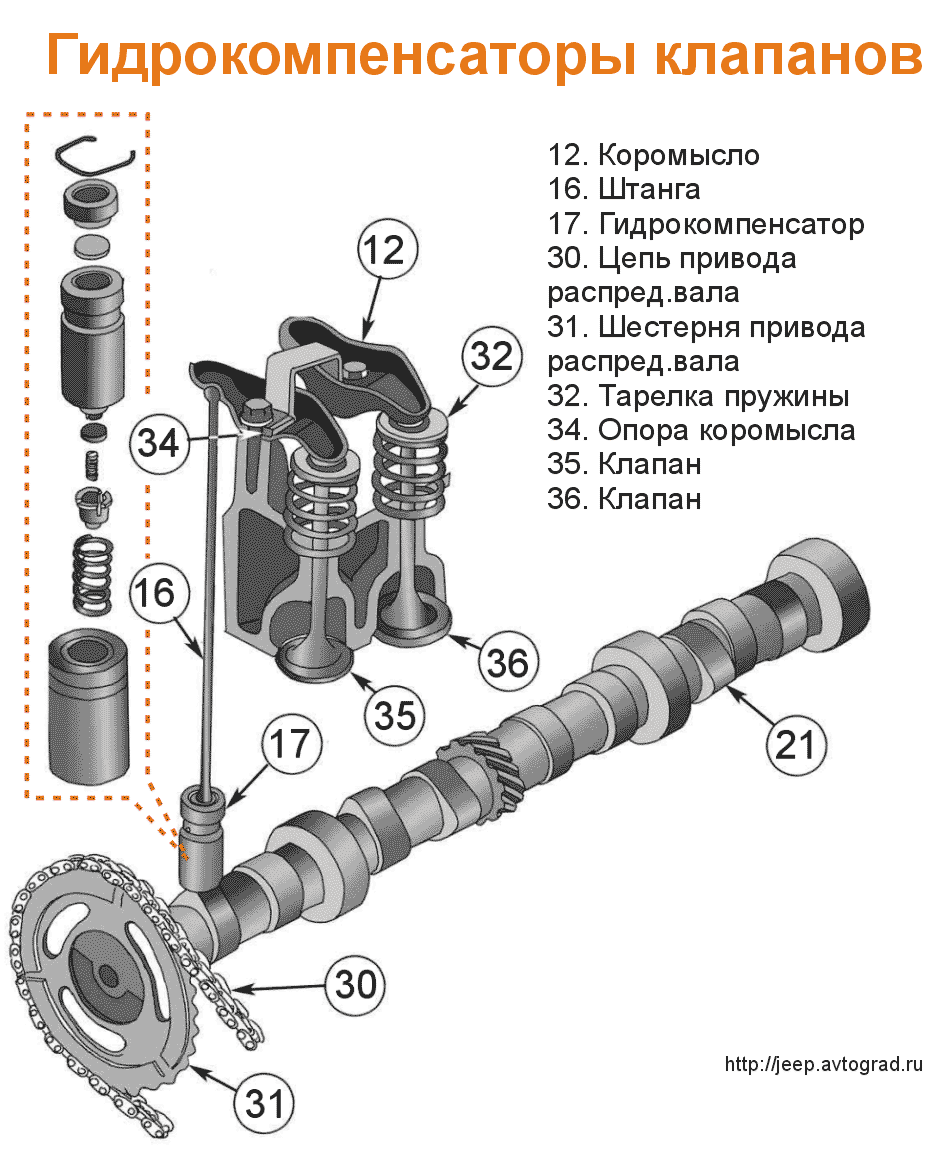 Гидрокомпенсаторы клапанов

12. Коромысло
16. Штанга
17. Гидрокомпенсатор
30. Цепь привода распред.вала
31. Шестерня привода распред.вала
32. Тарелка пружины
34. Опора коромысла
35. Клапан
36. Клапан

12
32
34
16
36
35
17
21
30
31

http://jeep.avtograd.ru