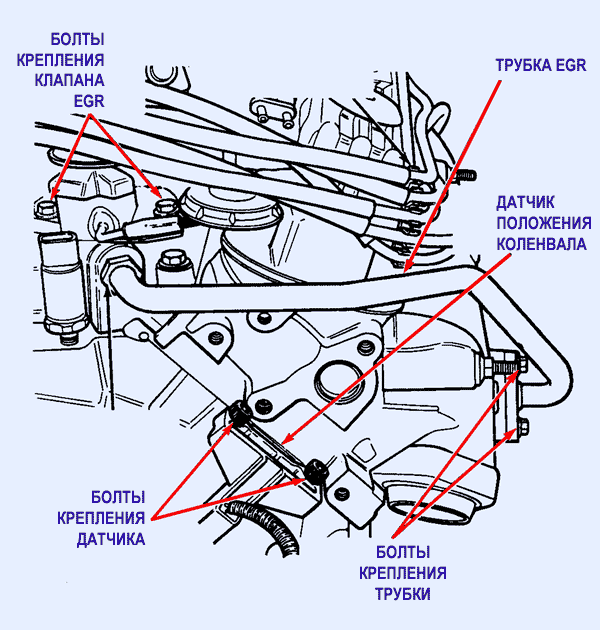 БОЛТЫ КРЕПЛЕНИЯ КЛАПАНА EGR

ТРУБКА EGR

ДАТЧИК ПОЛОЖЕНИЯ КОЛЕНВАЛА

БОЛТЫ КРЕПЛЕНИЯ ДАТЧИКА

БОЛТЫ КРЕПЛЕНИЯ ТРУБКИ