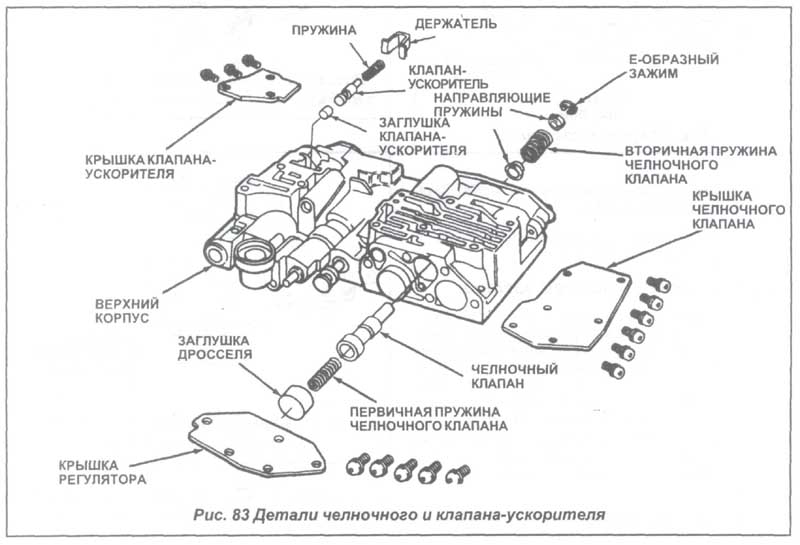 ПРУЖИНА
ДЕРЖАТЕЛЬ
КЛАПАН-УСКОРИТЕЛЬ
Е-ОБРАЗНЫЙ ЗАЖИМ
НАПРАВЛЯЮЩИЕ ПРУЖИНЫ
ЗАГЛУШКА КЛАПАНА-УСКОРИТЕЛЯ
КРЫШКА КЛАПАНА-УСКОРИТЕЛЯ
ВТОРИЧНАЯ ПРУЖИНА ЧЕЛНОЧНОГО КЛАПАНА
КРЫШКА ЧЕЛНОЧНОГО КЛАПАНА
ВЕРХНИЙ КОРПУС
ЗАГЛУШКА ДРОССЕЛЯ
ЧЕЛНОЧНЫЙ КЛАПАН
ПЕРВИЧНАЯ ПРУЖИНА ЧЕЛНОЧНОГО КЛАПАНА
КРЫШКА РЕГУЛЯТОРА

Рис. 83 Детали челночного и клапана-ускорителя