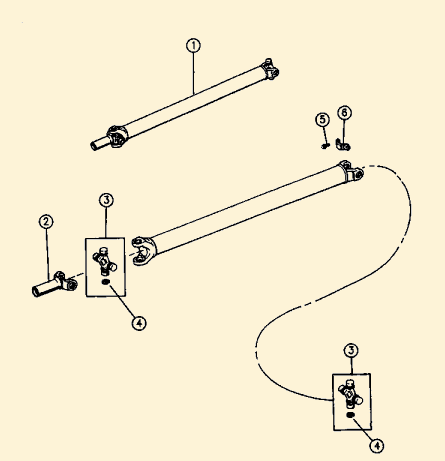 1
5
6
3
2
4
3
4