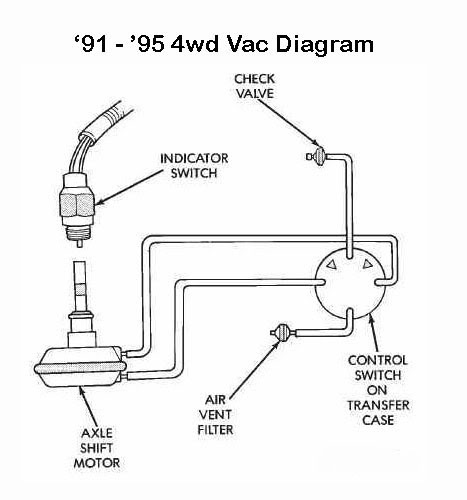 ‘91 - ’95 4wd Vac Diagram

CHECK VALVE

INDICATOR SWITCH

CONTROL SWITCH ON TRANSFER CASE

AIR VENT FILTER

AXLE SHIFT MOTOR