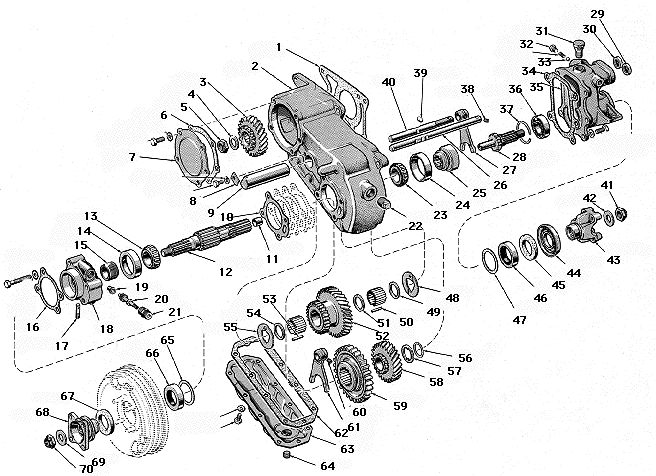 1
2
3
4
5
6
7
8
9
10
11
12
13
14
15
16
17
18
19
20
21
22
23
24
25
26
27
28
29
30
31
32
33
34
35
36
37
38
39
40
41
42
43
44
45
46
47
48
49
50
51
52
53
54
55
56
57
58
59
60
61
62
63
64
65
66
67
68
69
70